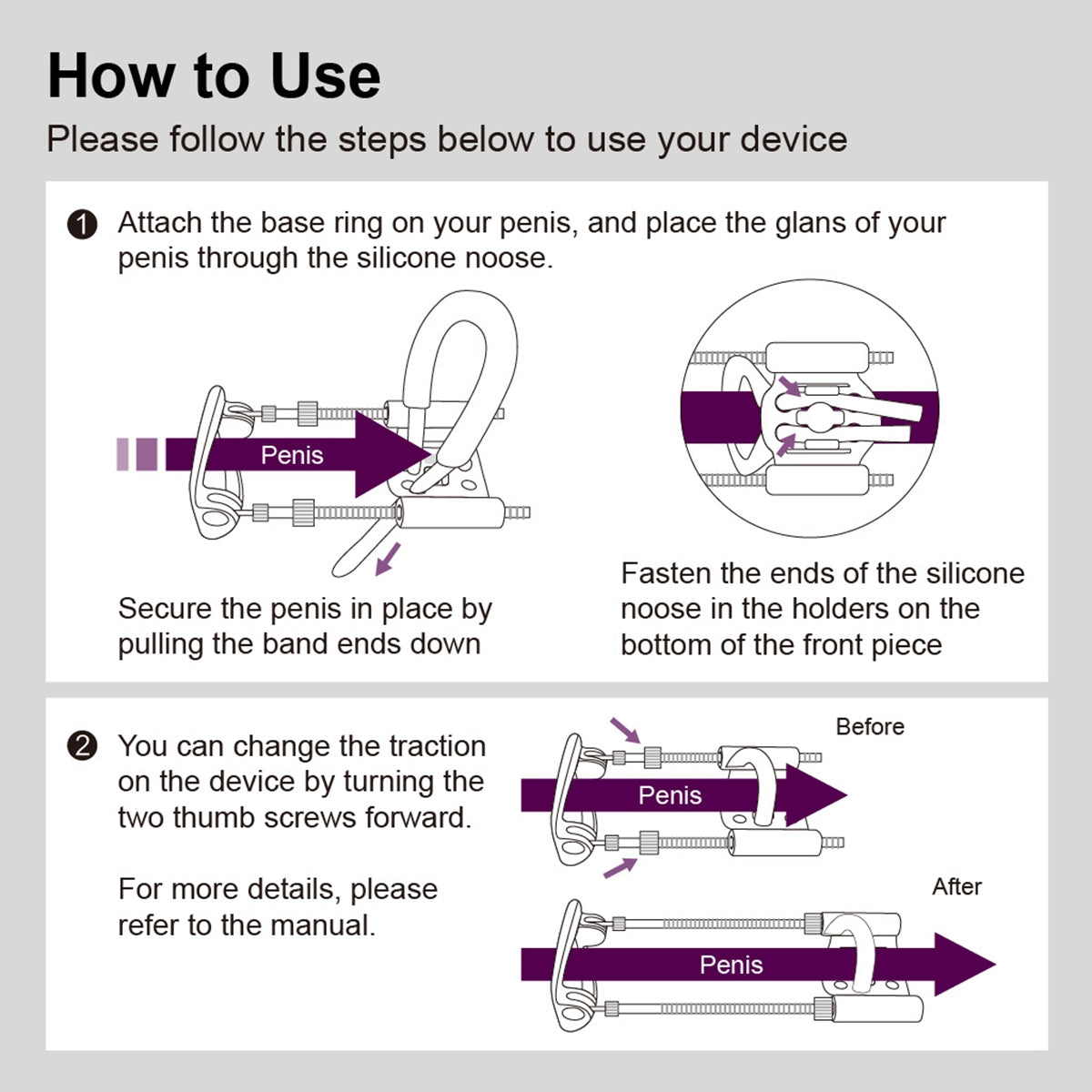 How to Use

Please follow the steps below to use your device

1 Attach the base ring on your penis, and place the glans of your penis through the silicone noose.

Penis

Secure the penis in place by pulling the band ends down

Fasten the ends of the silicone noose in the holders on the bottom of the front piece

2 You can change the traction on the device by turning the two thumb screws forward.

For more details, please refer to the manual.

Before

Penis

After

Penis